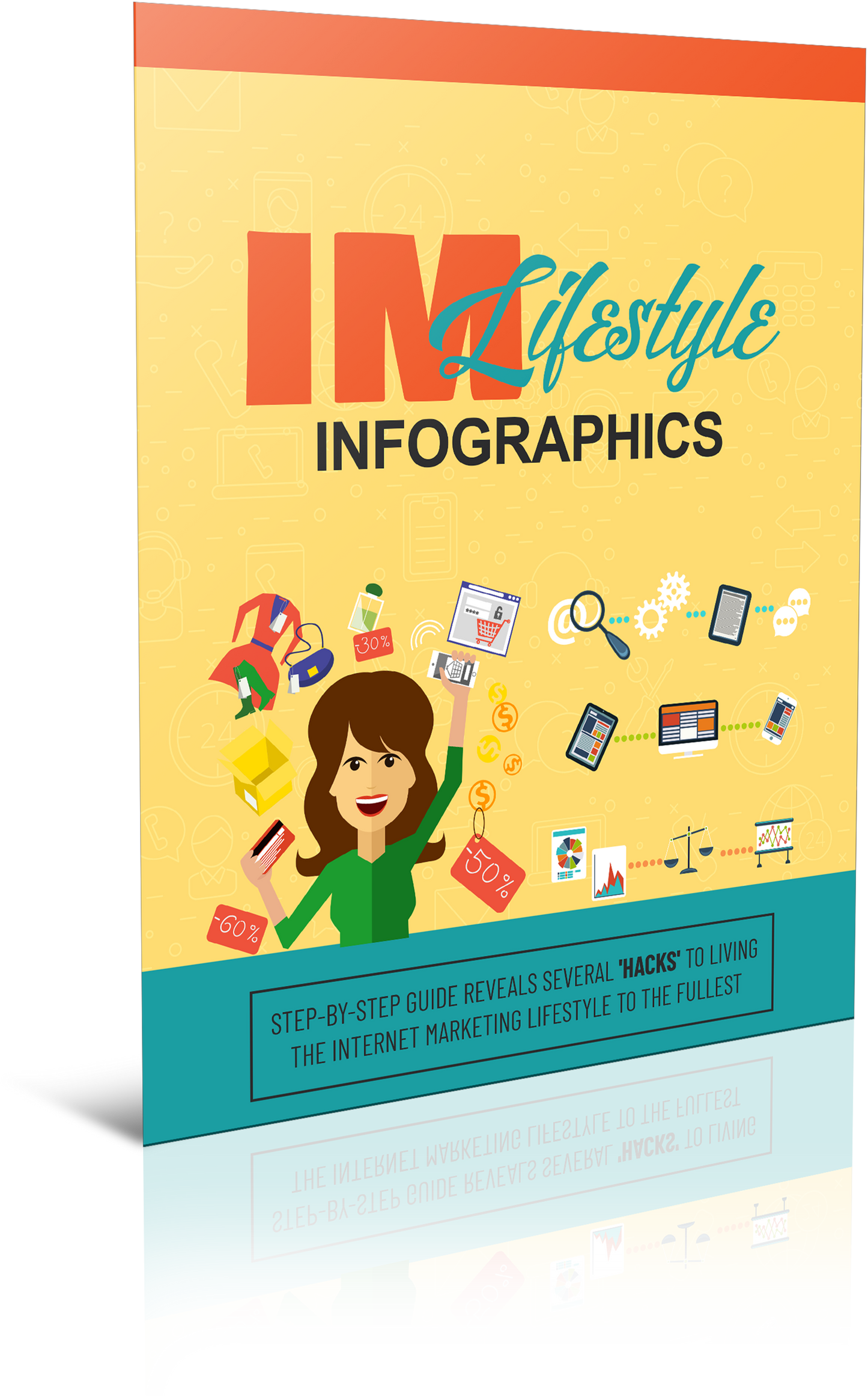 IM Lifestyle
INFOGRAPHICS

-30%
-50%
-60%

STEP-BY-STEP GUIDE REVEALS SEVERAL 'HACKS' TO LIVING THE INTERNET MARKETING LIFESTYLE TO THE FULLEST