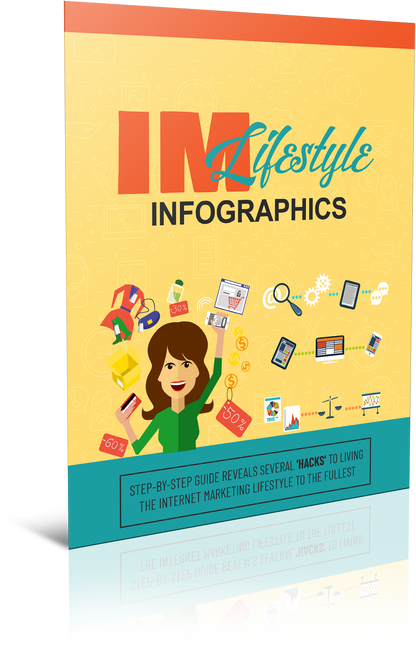 IM Lifestyle
INFOGRAPHICS

-30%

-50%

-60%

STEP-BY-STEP GUIDE REVEALS SEVERAL 'HACKS' TO LIVING THE INTERNET MARKETING LIFESTYLE TO THE FULLEST