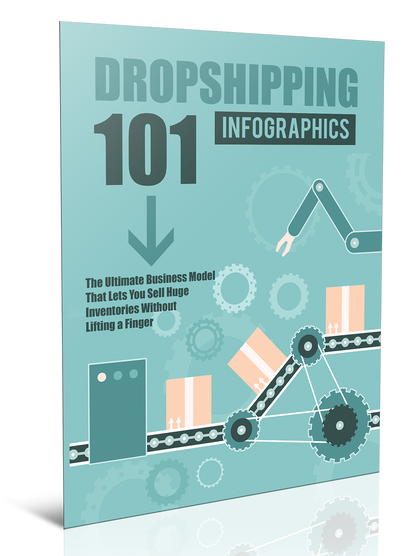 DROPSHIPPING
101
INFOGRAPHICS

The Ultimate Business Model That Lets You Sell Huge Inventories Without Lifting a Finger